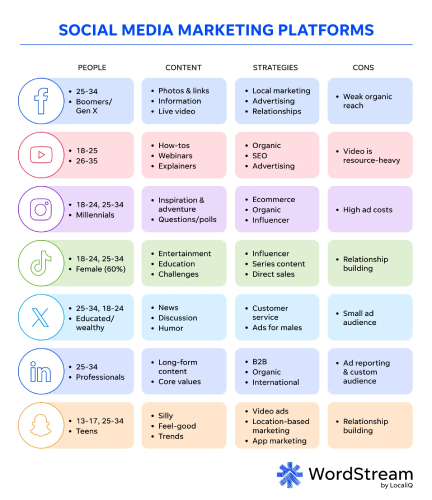 SOCIAL MEDIA MARKETING PLATFORMS

| PEOPLE | CONTENT | STRATEGIES | CONS |
|---|---|---|---|
| • 25-34 • Boomers/ Gen X | • Photos & links • Information • Live video | • Local marketing • Advertising • Relationships | • Weak organic reach |
| • 18-25 • 26-35 | • How-tos • Webinars • Explainers | • Organic • SEO • Advertising | • Video is resource-heavy |
| • 18-24, 25-34 • Millennials | • Inspiration & adventure • Questions/polls | • Ecommerce • Organic • Influencer | • High ad costs |
| • 18-24, 25-34 • Female (60%) | • Entertainment • Education • Challenges | • Influencer • Series content • Direct sales | • Relationship building |
| • 25-34, 18-24 • Educated/ wealthy | • News • Discussion • Humor | • Customer service • Ads for males | • Small ad audience |
| • 25-34 • Professionals | • Long-form content • Core values | • B2B • Organic • International | • Ad reporting & custom audience |
| • 13-17, 25-34 • Teens | • Silly • Feel-good • Trends | • Video ads • Location-based marketing • App marketing | • Relationship building |

WordStream by LocaliQ